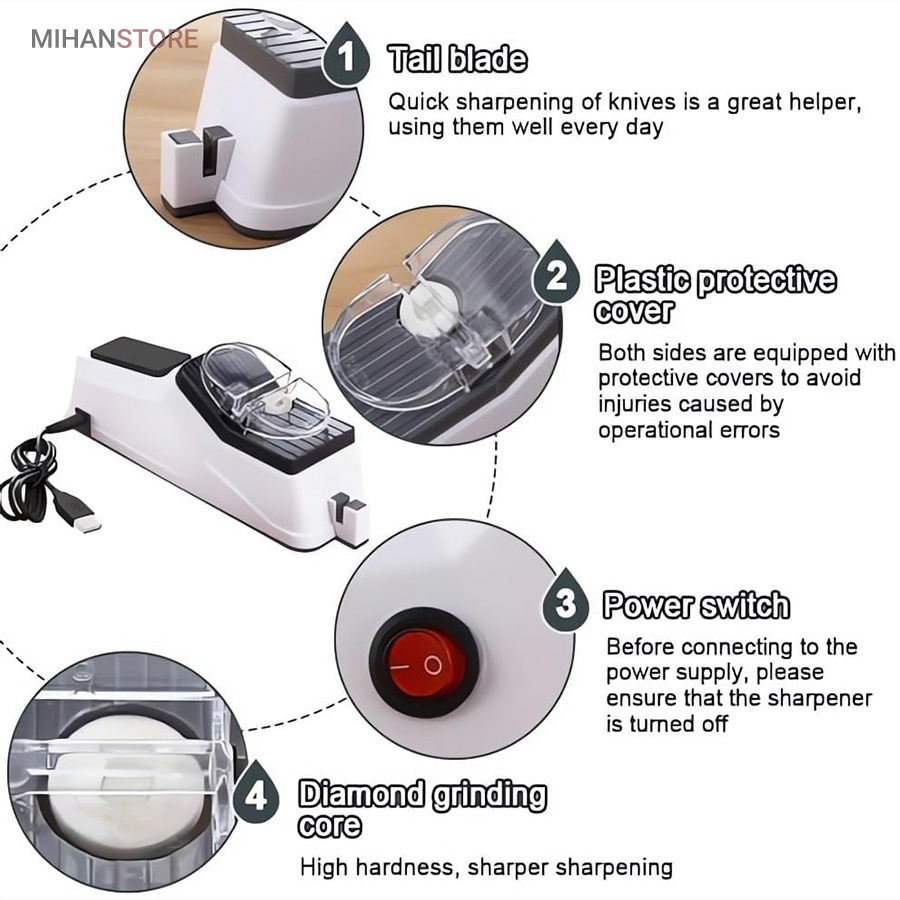 MIHANSTORE

1 Tail blade

Quick sharpening of knives is a great helper, using them well every day

2 Plastic protective cover

Both sides are equipped with protective covers to avoid injuries caused by operational errors

3 Power switch

Before connecting to the power supply, please ensure that the sharpener is turned off

4 Diamond grinding core

High hardness, sharper sharpening